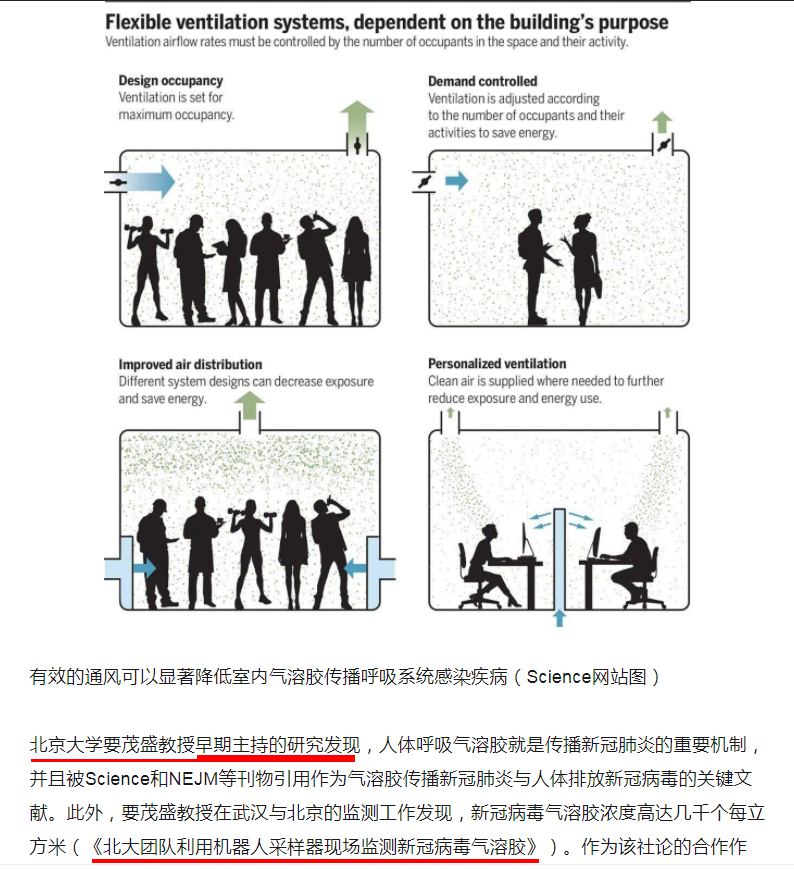 Flexible ventilation systems, dependent on the building's purpose
Ventilation airflow rates must be controlled by the number of occupants in the space and their activity.

Design occupancy
Ventilation is set for maximum occupancy.

Demand controlled
Ventilation is adjusted according to the number of occupants and their activities to save energy.

Improved air distribution
Different system designs can decrease exposure and save energy.

Personalized ventilation
Clean air is supplied where needed to further reduce exposure and energy use.

有效的通风可以显著降低室内气溶胶传播呼吸系统感染疾病（Science网站图）

北京大学要茂盛教授早期主持的研究发现，人体呼吸气溶胶就是传播新冠肺炎的重要机制，并且被Science和NEJM等刊物引用作为气溶胶传播新冠肺炎与人体排放新冠病毒的关键文献。此外，要茂盛教授在武汉与北京的监测工作发现，新冠病毒气溶胶浓度高达几千个每立方米（《北大团队利用机器人采样器现场监测新冠病毒气溶胶》）。作为该社论的合作作